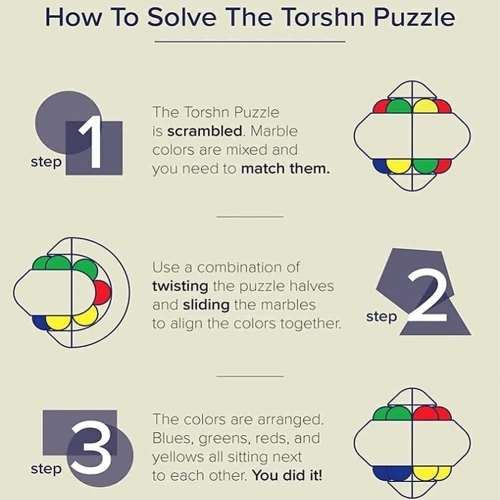 How To Solve The Torshn Puzzle

step 1

The Torshn Puzzle is scrambled. Marble colors are mixed and you need to match them.

Use a combination of twisting the puzzle halves and sliding the marbles to align the colors together.

step 2

step 3

The colors are arranged. Blues, greens, reds, and yellows all sitting next to each other. You did it!